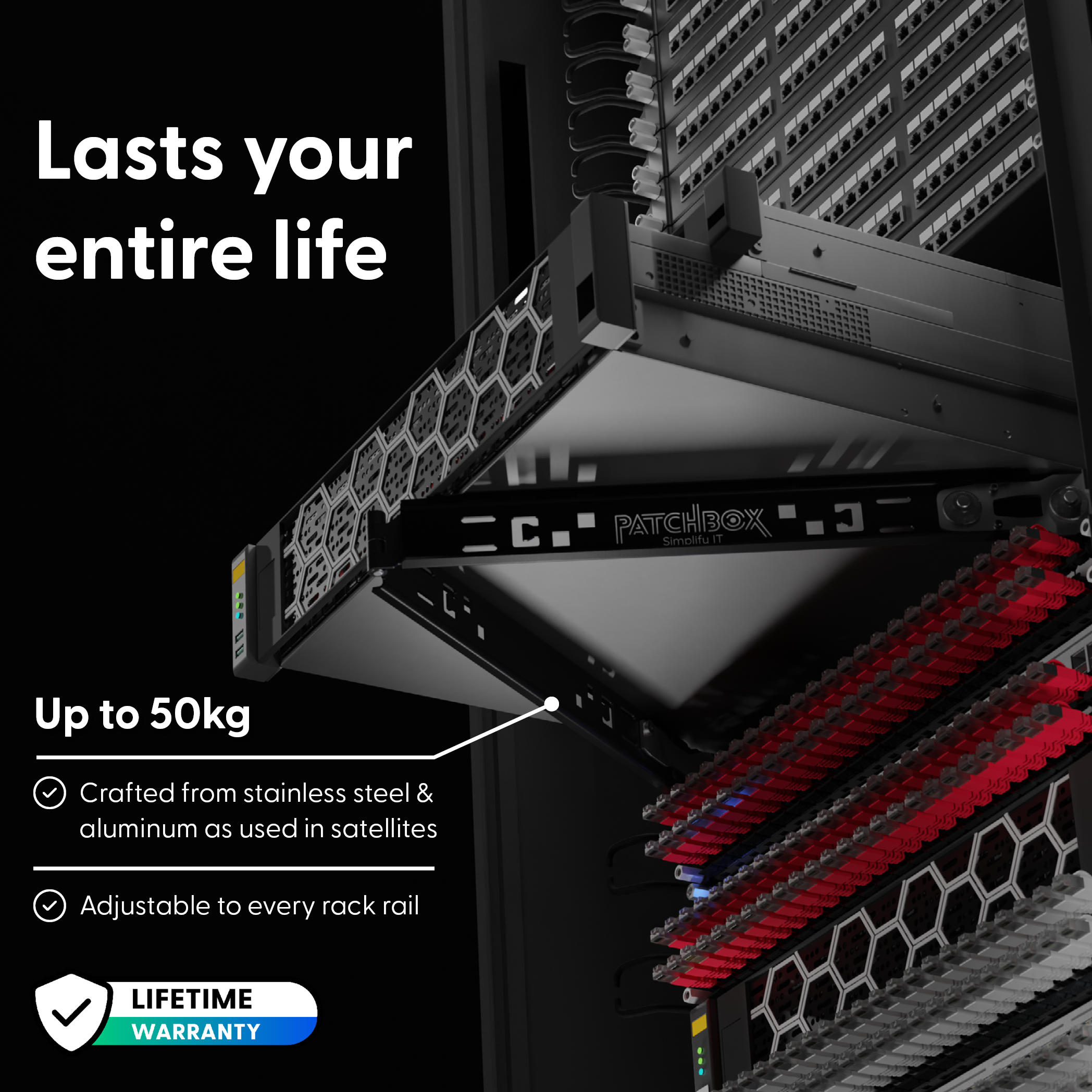 Lasts your entire life

PATCHBOX
Simplify IT

Up to 50kg

Crafted from stainless steel & aluminum as used in satellites

Adjustable to every rack rail

LIFETIME
WARRANTY