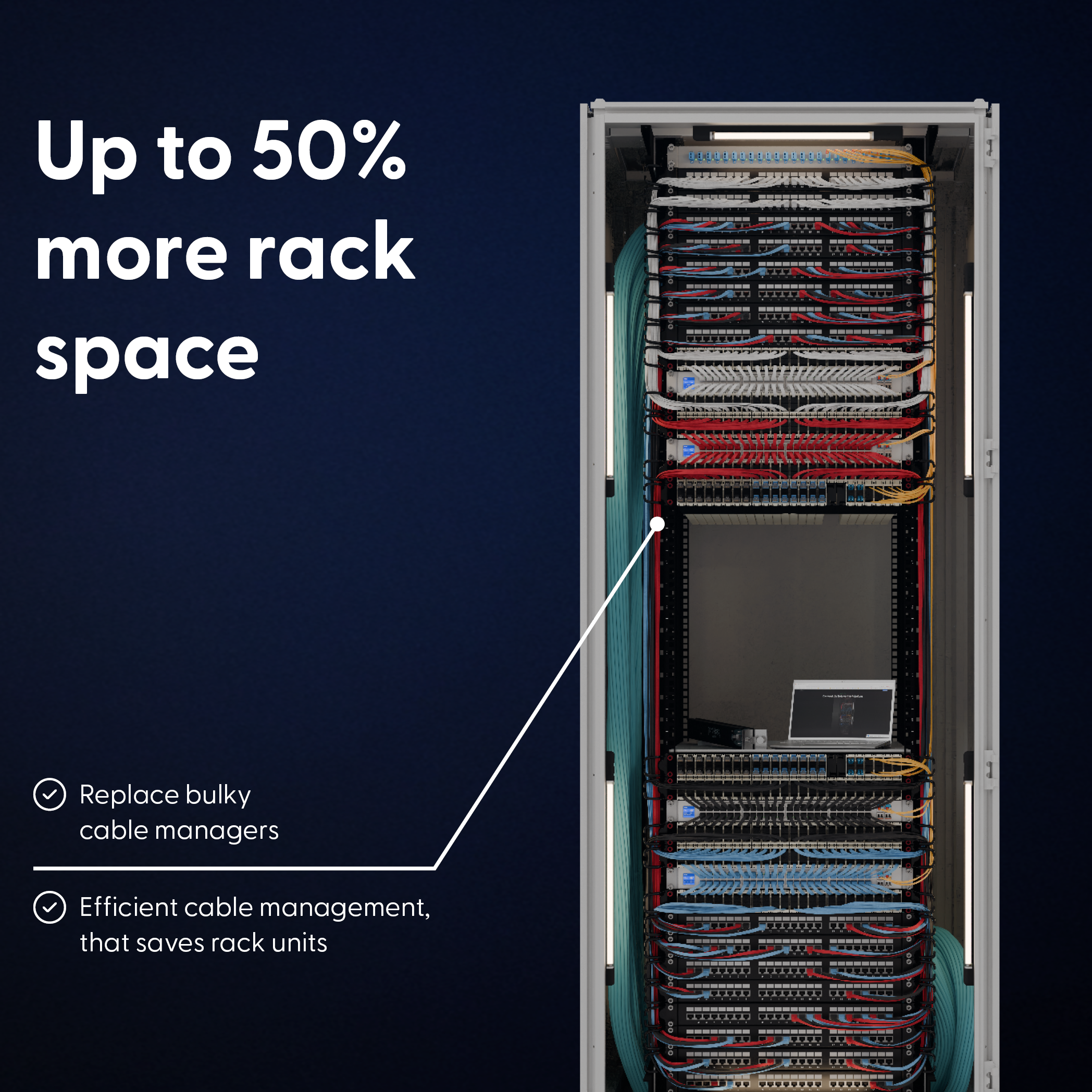 Up to 50% more rack space

Replace bulky cable managers

Efficient cable management, that saves rack units