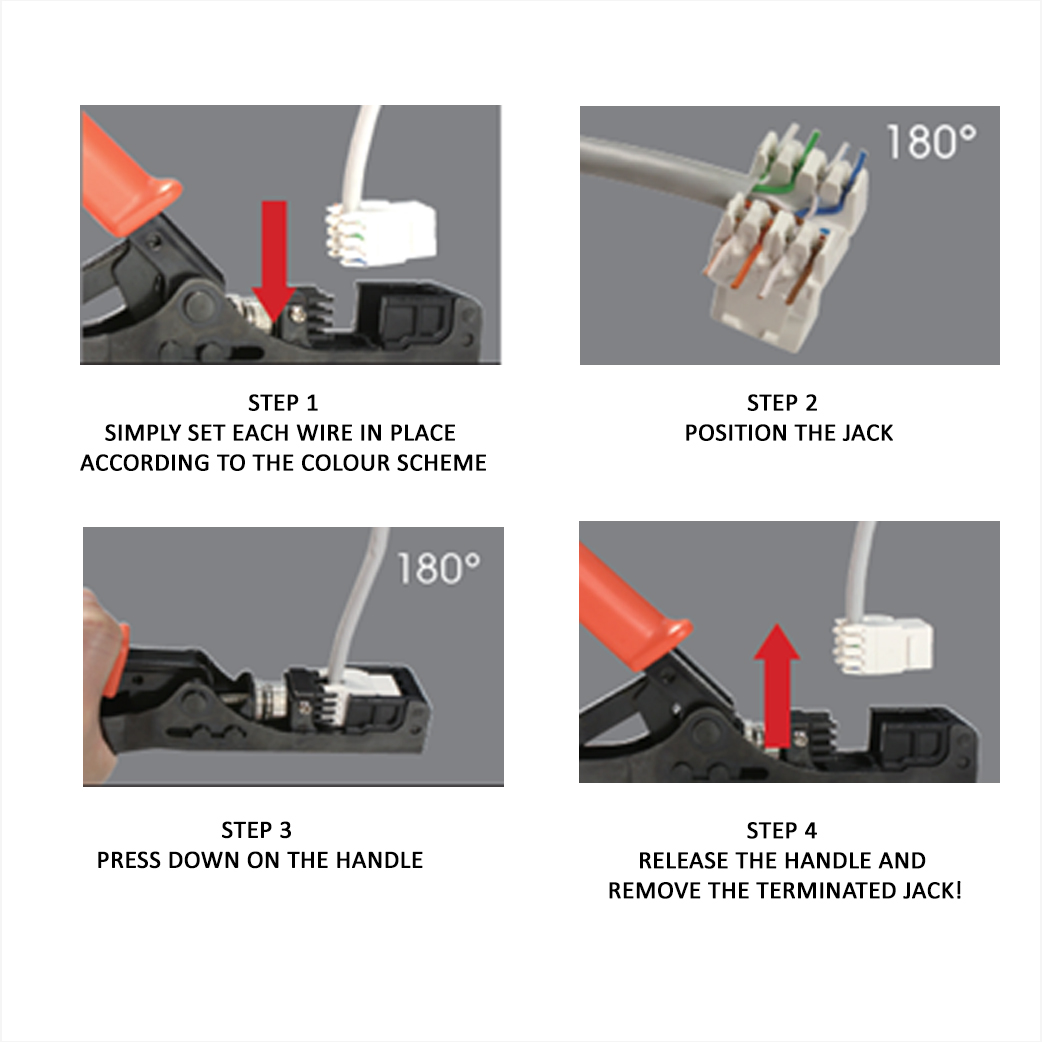 STEP 1
SIMPLY SET EACH WIRE IN PLACE ACCORDING TO THE COLOUR SCHEME

180°

STEP 2
POSITION THE JACK

180°

STEP 3
PRESS DOWN ON THE HANDLE

STEP 4
RELEASE THE HANDLE AND REMOVE THE TERMINATED JACK!